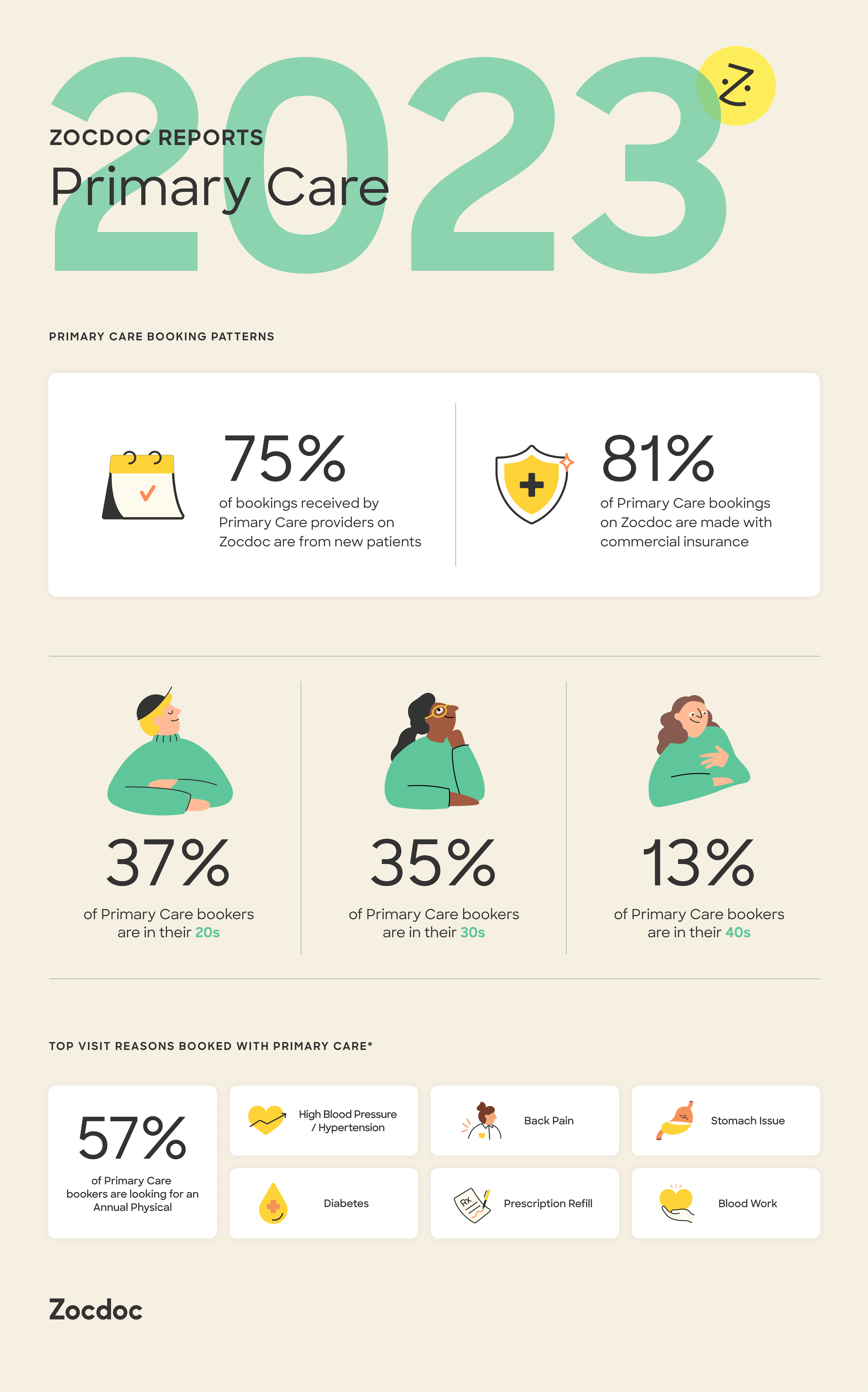 2023

ZOCDOC REPORTS
Primary Care

PRIMARY CARE BOOKING PATTERNS

75%
of bookings received by Primary Care providers on Zocdoc are from new patients

81%
of Primary Care bookings on Zocdoc are made with commercial insurance

37%
of Primary Care bookers are in their 20s

35%
of Primary Care bookers are in their 30s

13%
of Primary Care bookers are in their 40s

TOP VISIT REASONS BOOKED WITH PRIMARY CARE*

57%
of Primary Care bookers are looking for an Annual Physical

High Blood Pressure / Hypertension

Back Pain

Stomach Issue

Diabetes

RX

Prescription Refill

Blood Work

Zocdoc